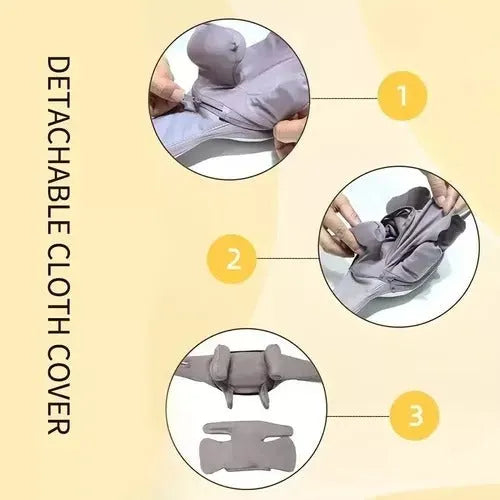 DETACHABLE CLOTH COVER

1

2

3