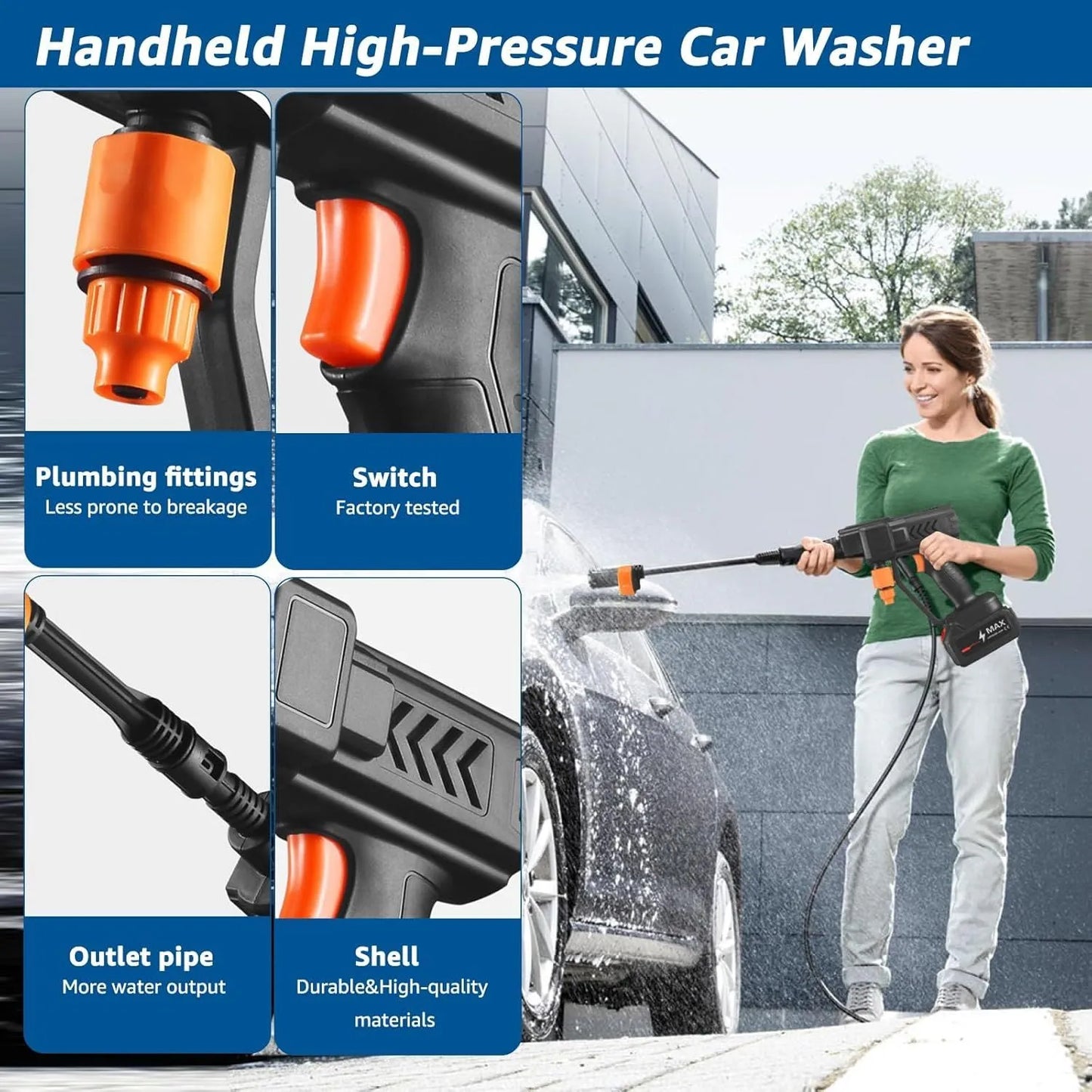 Handheld High-Pressure Car Washer

Plumbing fittings
Less prone to breakage

Switch
Factory tested

Outlet pipe
More water output

Shell
Durable&High-quality materials

MAX